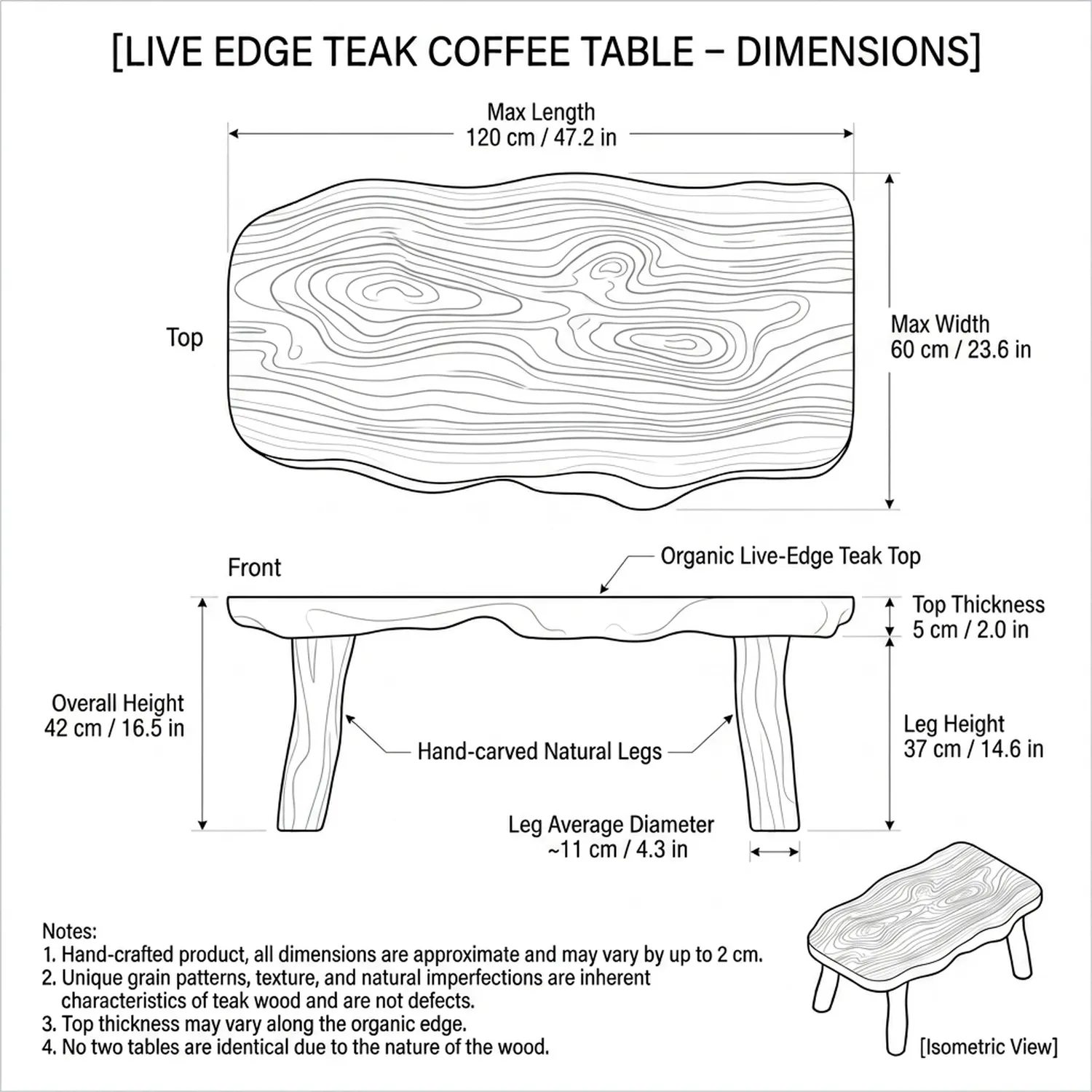 [LIVE EDGE TEAK COFFEE TABLE – DIMENSIONS]

Max Length
120 cm / 47.2 in

Top

Max Width
60 cm / 23.6 in

Front

Organic Live-Edge Teak Top

Top Thickness
5 cm / 2.0 in

Overall Height
42 cm / 16.5 in

Hand-carved Natural Legs

Leg Height
37 cm / 14.6 in

Leg Average Diameter
~11 cm / 4.3 in

Notes:
1. Hand-crafted product, all dimensions are approximate and may vary by up to 2 cm.
2. Unique grain patterns, texture, and natural imperfections are inherent characteristics of teak wood and are not defects.
3. Top thickness may vary along the organic edge.
4. No two tables are identical due to the nature of the wood.

[Isometric View]