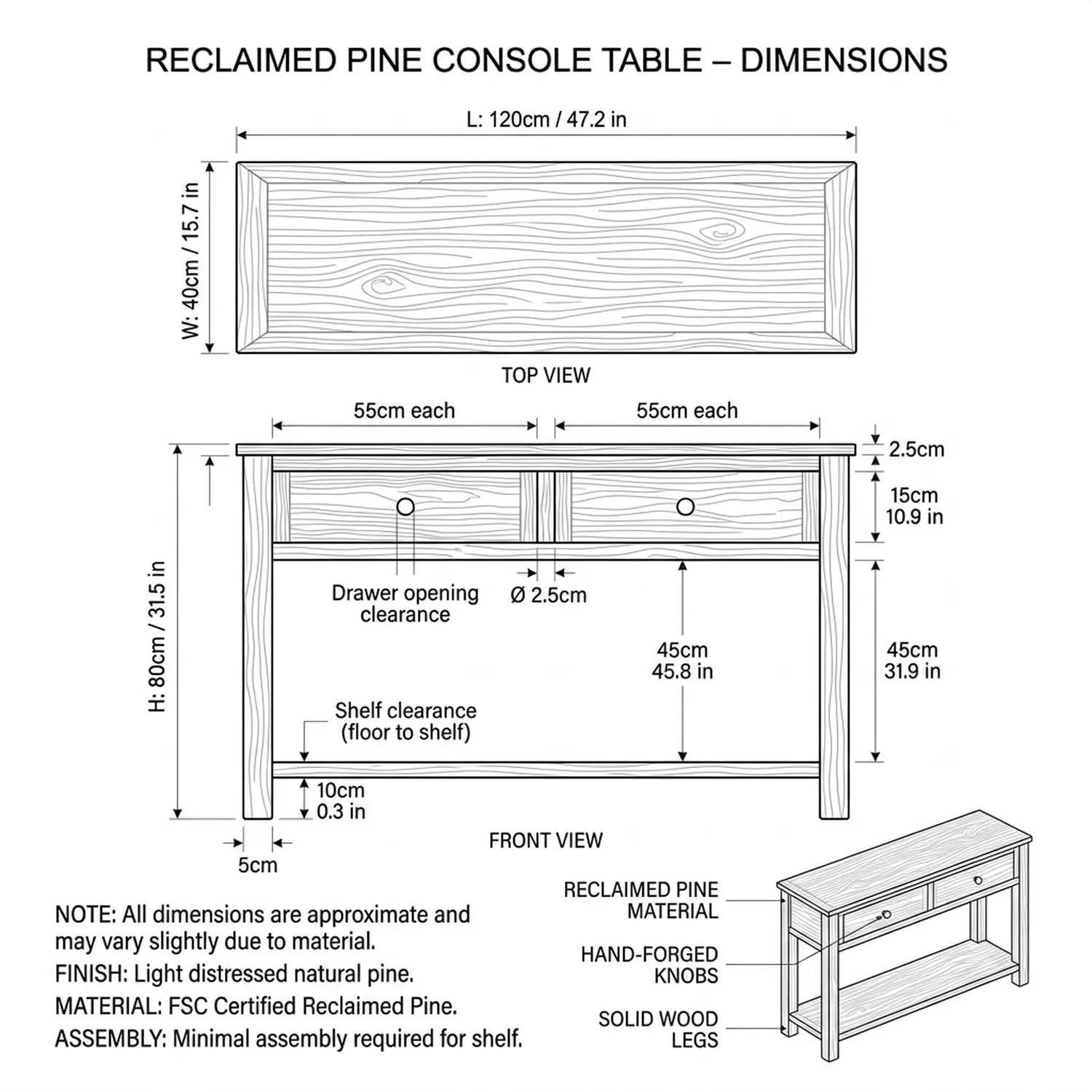 RECLAIMED PINE CONSOLE TABLE – DIMENSIONS

L: 120cm / 47.2 in

W: 40cm / 15.7 in

TOP VIEW

55cm each

55cm each

2.5cm

15cm
10.9 in

H: 80cm / 31.5 in

Drawer opening clearance

Ø 2.5cm

45cm
45.8 in

45cm
31.9 in

Shelf clearance (floor to shelf)

10cm
0.3 in

5cm

FRONT VIEW

RECLAIMED PINE MATERIAL

HAND-FORGED KNOBS

SOLID WOOD LEGS

NOTE: All dimensions are approximate and may vary slightly due to material.

FINISH: Light distressed natural pine.

MATERIAL: FSC Certified Reclaimed Pine.

ASSEMBLY: Minimal assembly required for shelf.